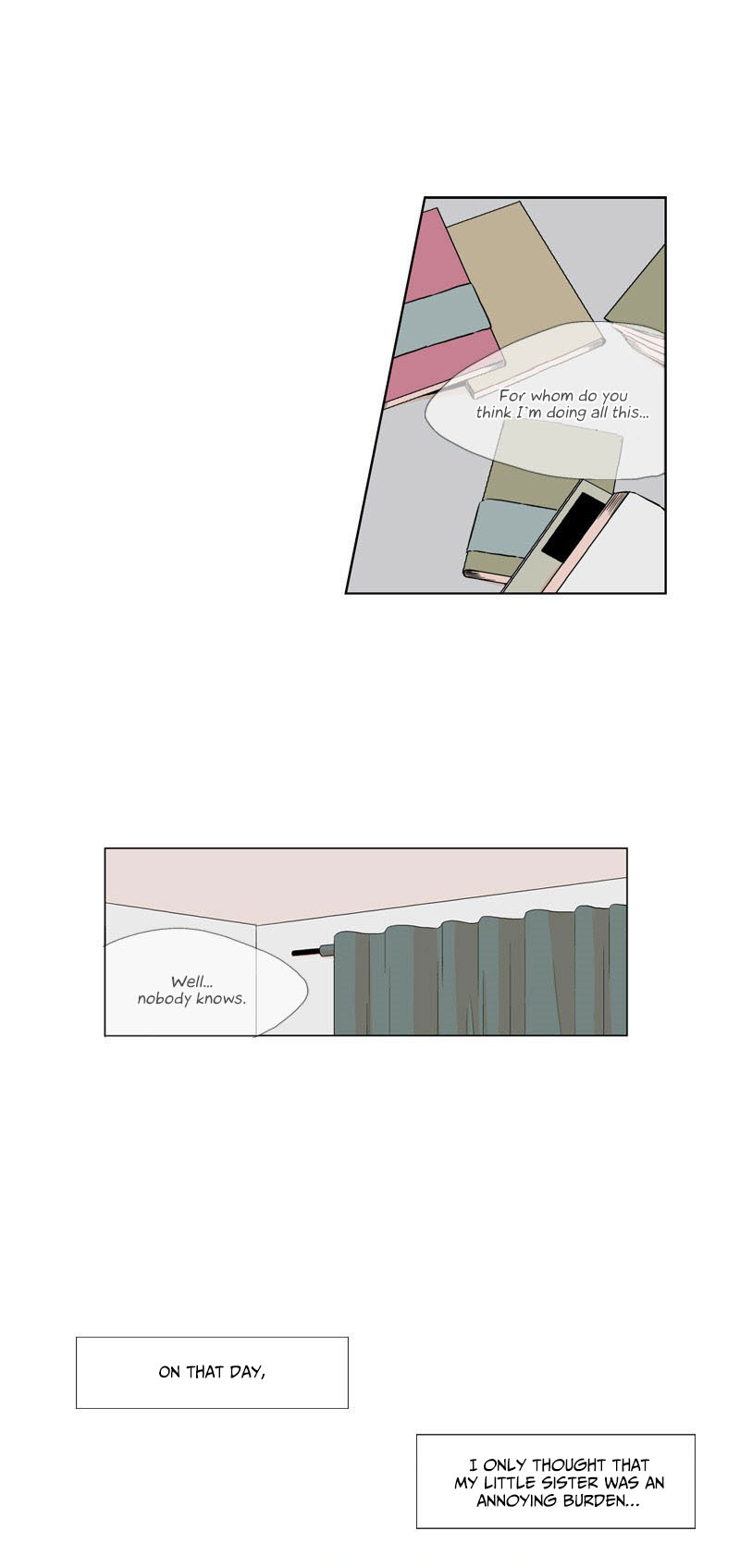 For whom do you think I'm doing all this...

Well... nobody knows.

ON THAT DAY,

I ONLY THOUGHT THAT MY LITTLE SISTER WAS AN ANNOYING BURDEN...